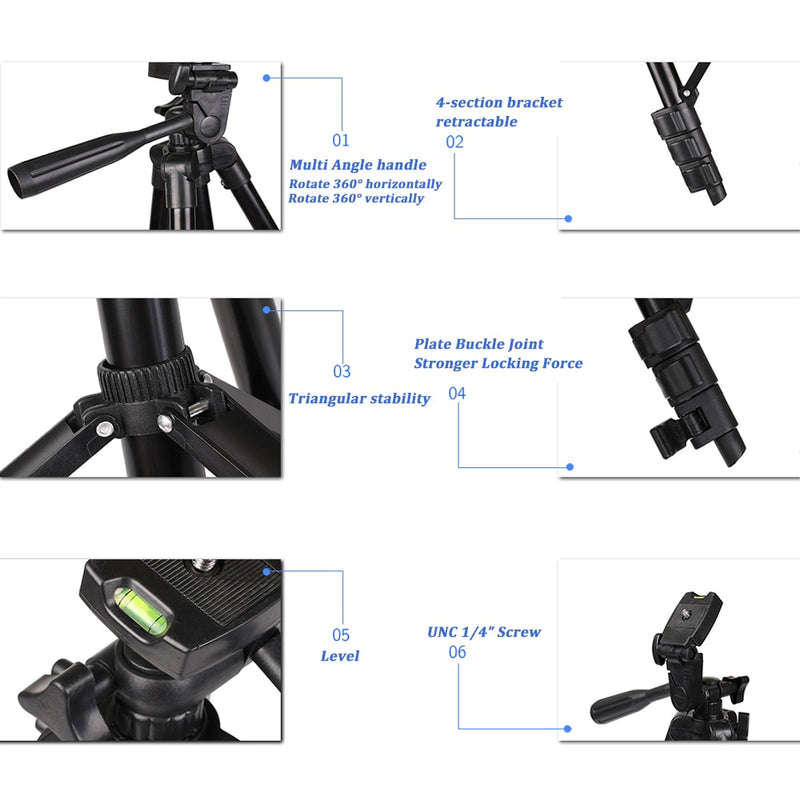 01
Multi Angle handle
Rotate 360° horizontally
Rotate 360° vertically

4-section bracket retractable
02

03
Triangular stability

Plate Buckle Joint
Stronger Locking Force
04

05
Level

UNC 1/4" Screw
06