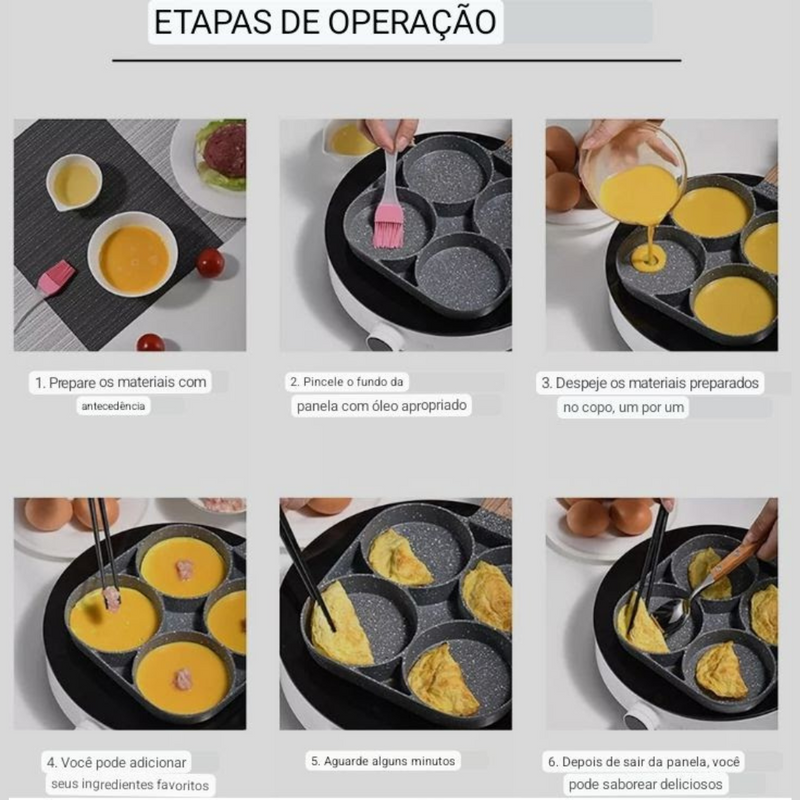 ETAPAS DE OPERAÇÃO

1. Prepare os materiais com antecedência

2. Pincele o fundo da panela com óleo apropriado

3. Despeje os materiais preparados no copo, um por um

4. Você pode adicionar seus ingredientes favoritos

5. Aguarde alguns minutos

6. Depois de sair da panela, você pode saborear deliciosos