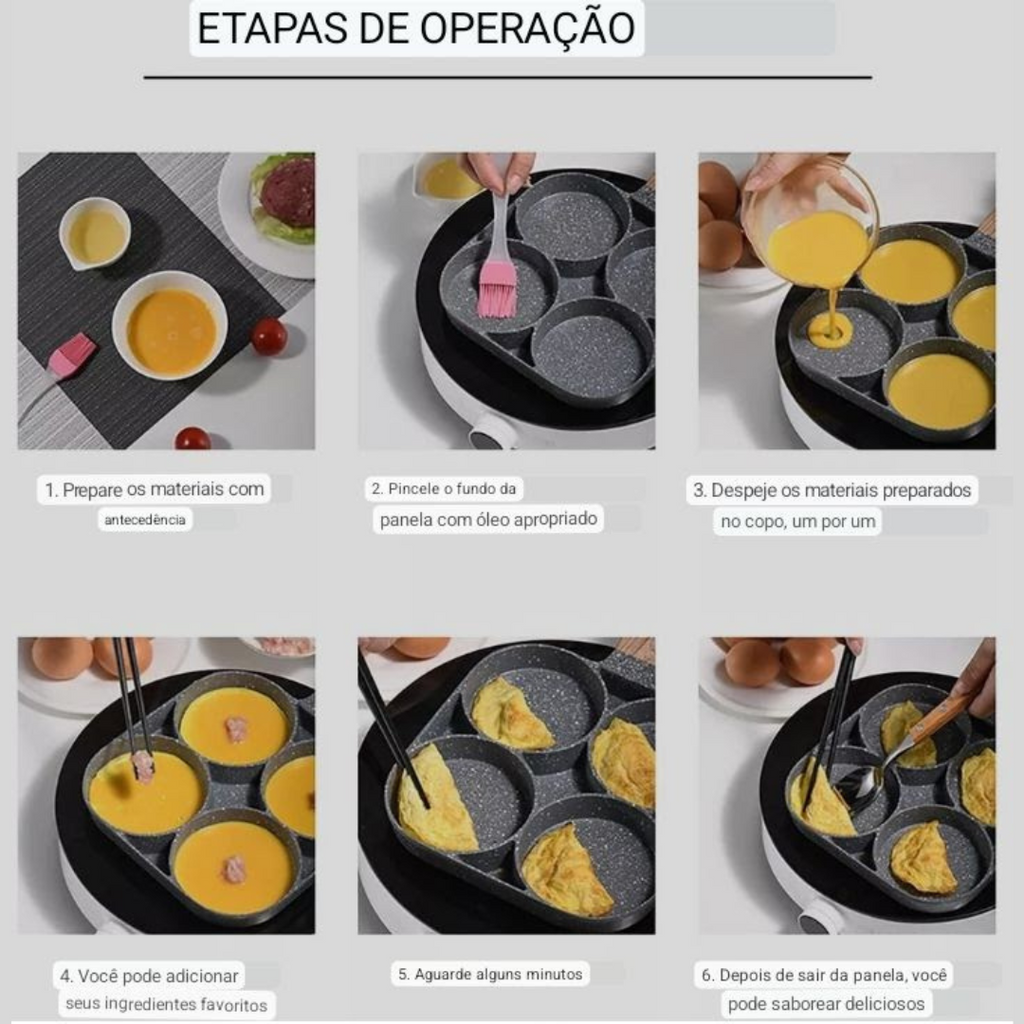 ETAPAS DE OPERAÇÃO

1. Prepare os materiais com antecedência

2. Pincele o fundo da panela com óleo apropriado

3. Despeje os materiais preparados no copo, um por um

4. Você pode adicionar seus ingredientes favoritos

5. Aguarde alguns minutos

6. Depois de sair da panela, você pode saborear deliciosos