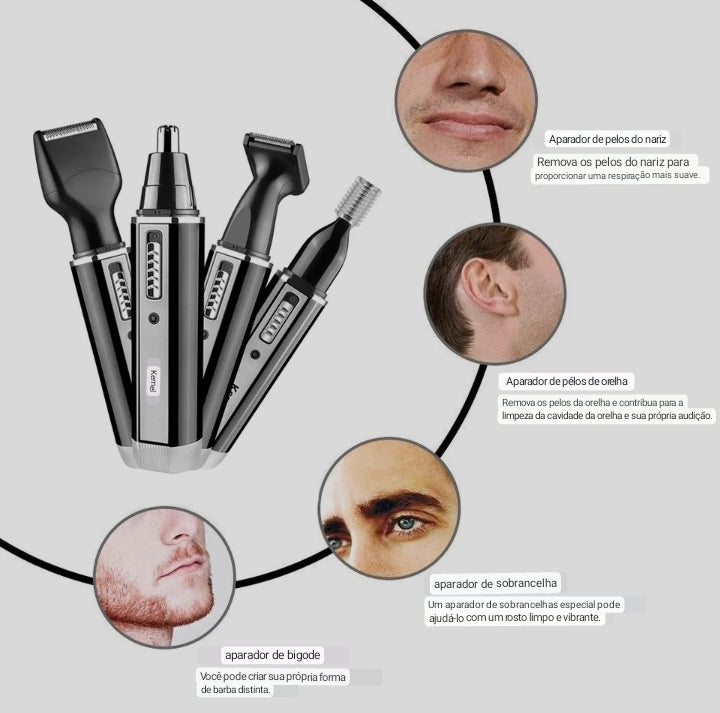 Kemei

Aparador de pelos do nariz

Remova os pelos do nariz para proporcionar uma respiração mais suave.

Aparador de pêlos de orelha

Remova os pelos da orelha e contribua para a limpeza da cavidade da orelha e sua própria audição.

aparador de sobrancelha

Um aparador de sobrancelhas especial pode ajudá-lo com um rosto limpo e vibrante.

aparador de bigode

Você pode criar sua própria forma de barba distinta.